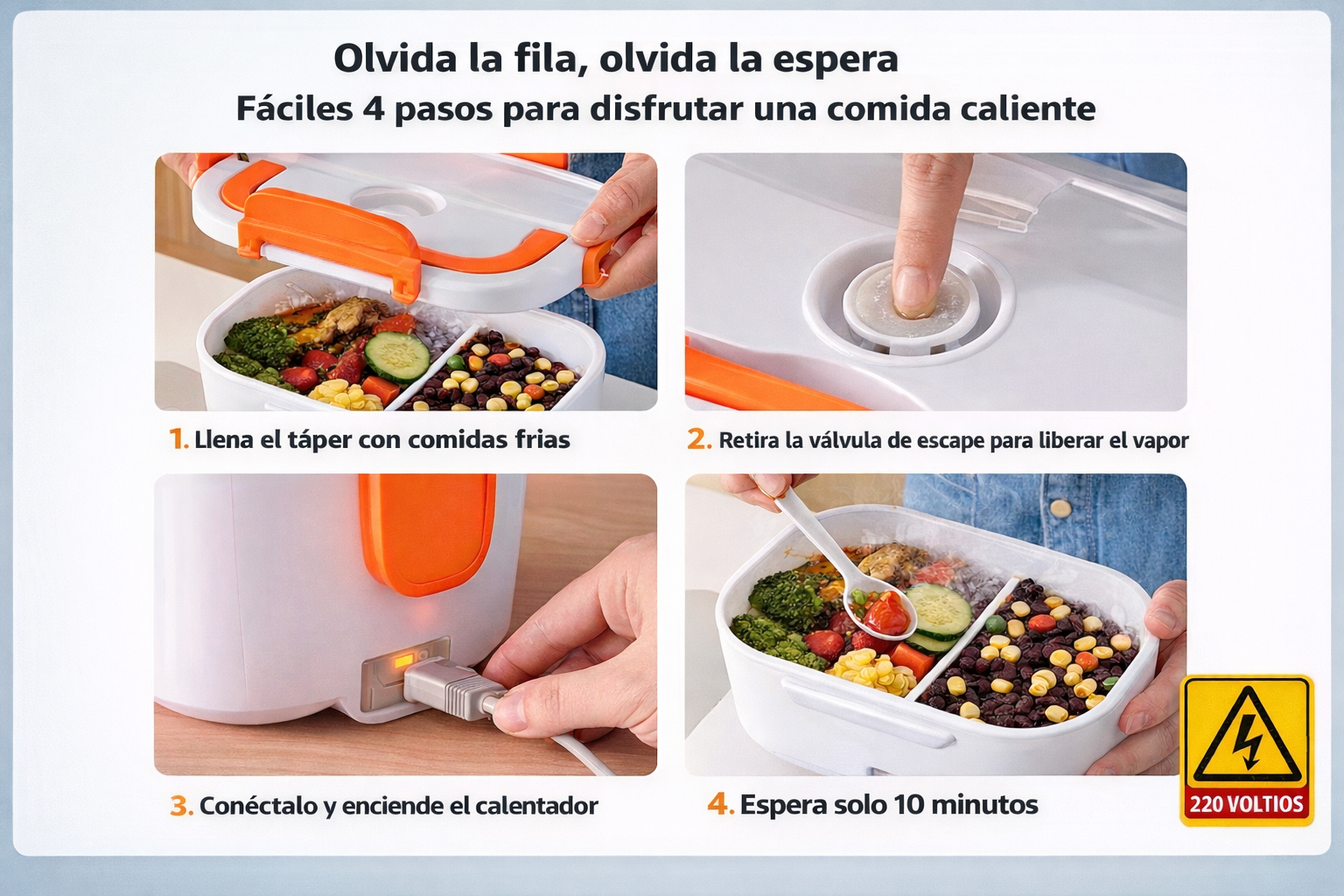 Olvida la fila, olvida la espera
Fáciles 4 pasos para disfrutar una comida caliente

1. Llena el táper con comidas frias

2. Retira la válvula de escape para liberar el vapor

3. Conéctalo y enciende el calentador

4. Espera solo 10 minutos

220 VOLTIOS